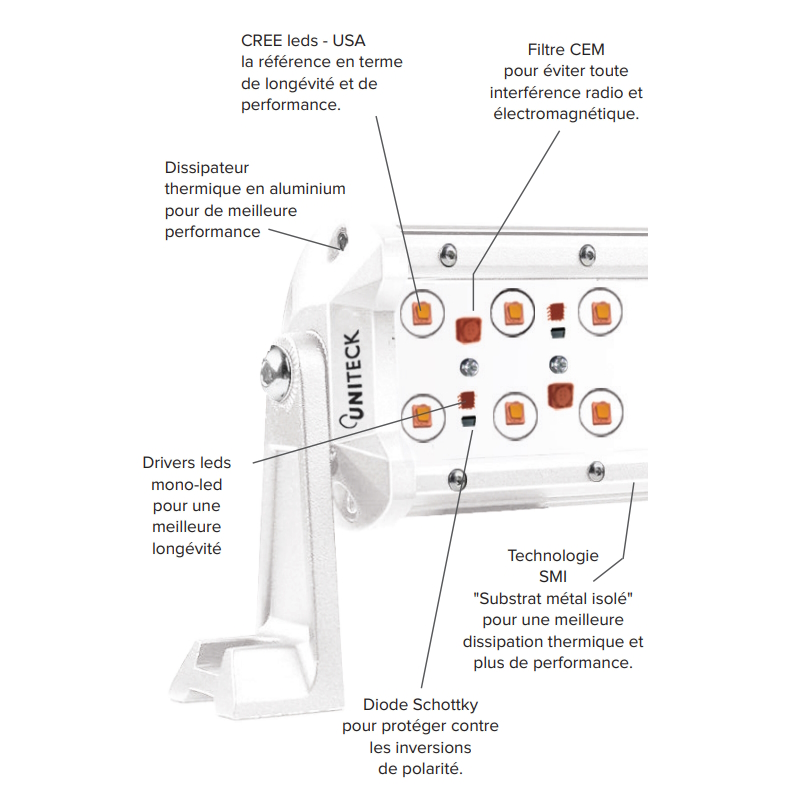 CREE leds - USA
la référence en terme de longévité et de performance.

Filtre CEM
pour éviter toute interférence radio et électromagnétique.

Dissipateur thermique en aluminium pour de meilleure performance

UNITECK

Drivers leds mono-led pour une meilleure longévité

Technologie SMI
"Substrat métal isolé" pour une meilleure dissipation thermique et plus de performance.

Diode Schottky
pour protéger contre les inversions de polarité.